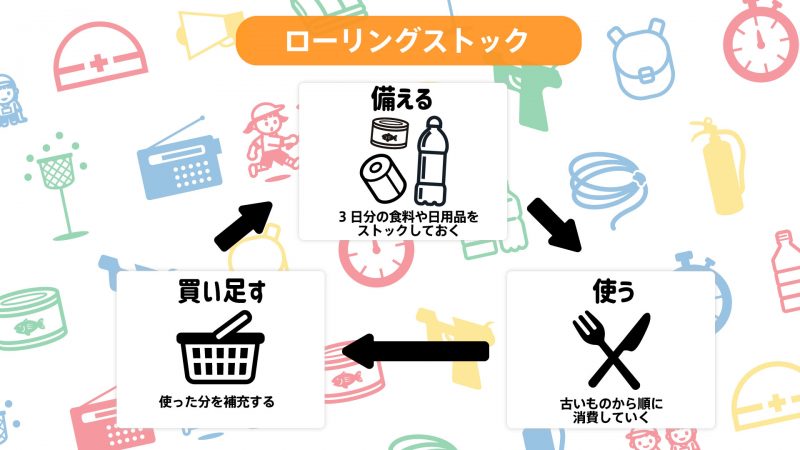 ローリングストック

備える

3日分の食料や日用品をストックしておく

使う

古いものから順に消費していく

買い足す

使った分を補充する